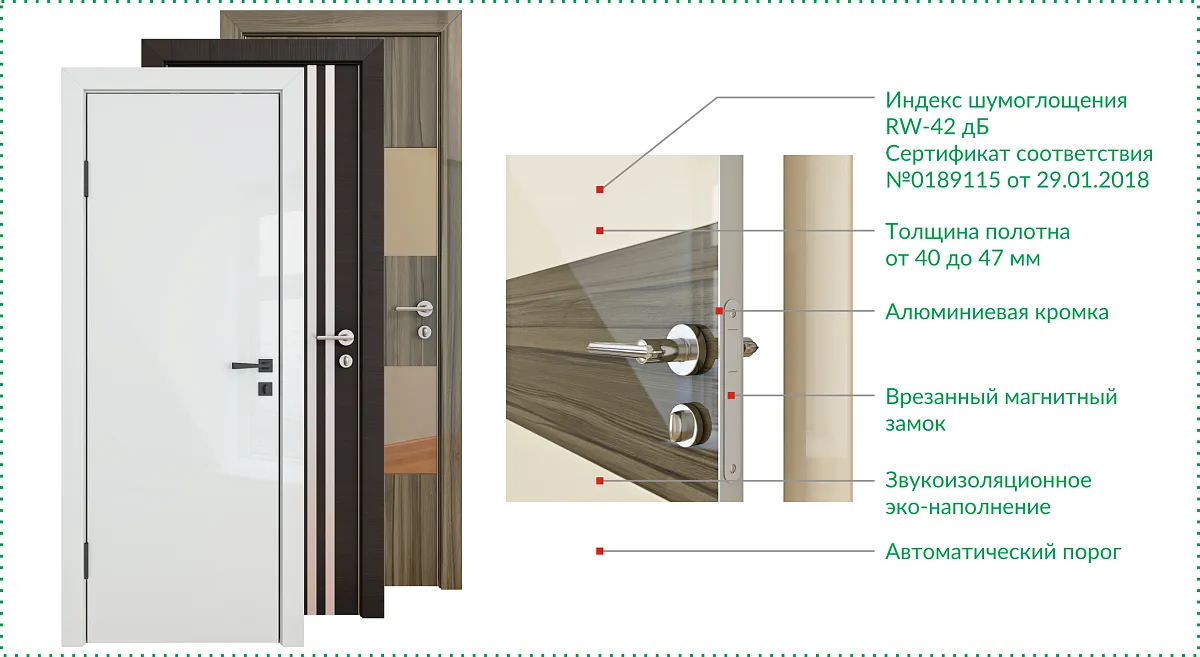 Индекс шумоглощения RW-42 дБ
Сертификат соответствия №0189115 от 29.01.2018

Толщина полотна от 40 до 47 мм

Алюминиевая кромка

Врезанный магнитный замок

Звукоизоляционное эко-наполнение

Автоматический порог